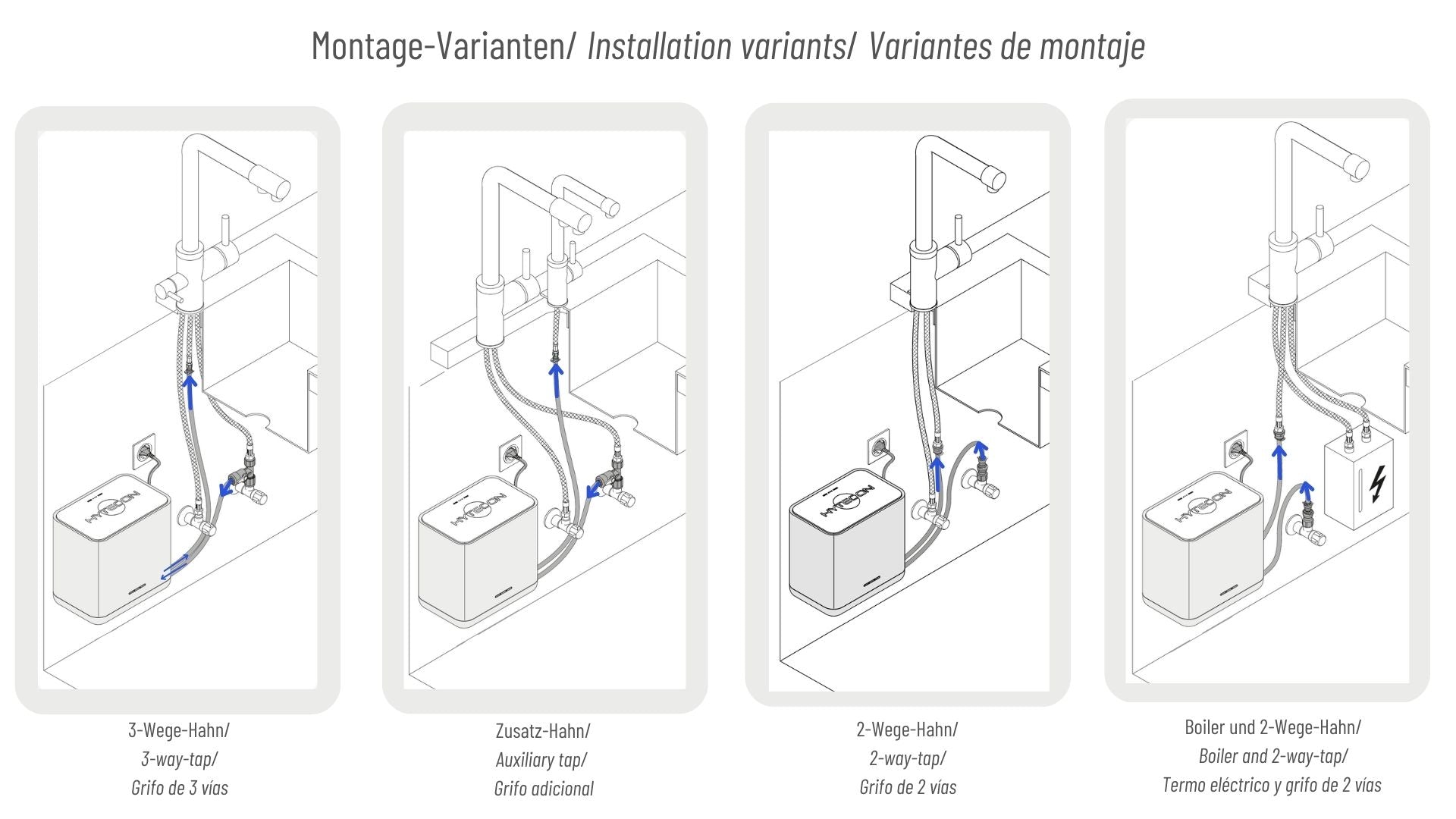 Montage-Varianten/ Installation variants/ Variantes de montaje

HYTECON

3-Wege-Hahn/
3-way-tap/
Grifo de 3 vías

HYTECON

Zusatz-Hahn/
Auxiliary tap/
Grifo adicional

HYTECON

2-Wege-Hahn/
2-way-tap/
Grifo de 2 vías

HYTECON

Boiler und 2-Wege-Hahn/
Boiler and 2-way-tap/
Termo eléctrico y grifo de 2 vías